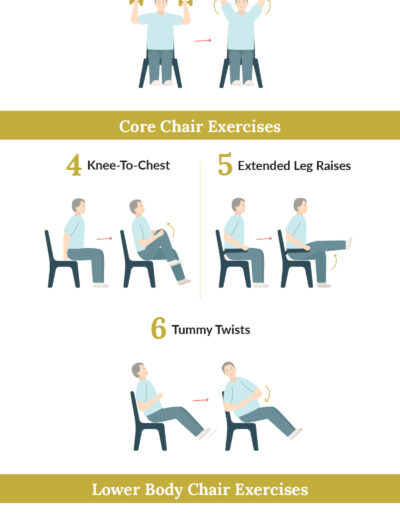 Core Chair Exercises

4 Knee-To-Chest

5 Extended Leg Raises

6 Tummy Twists

Lower Body Chair Exercises