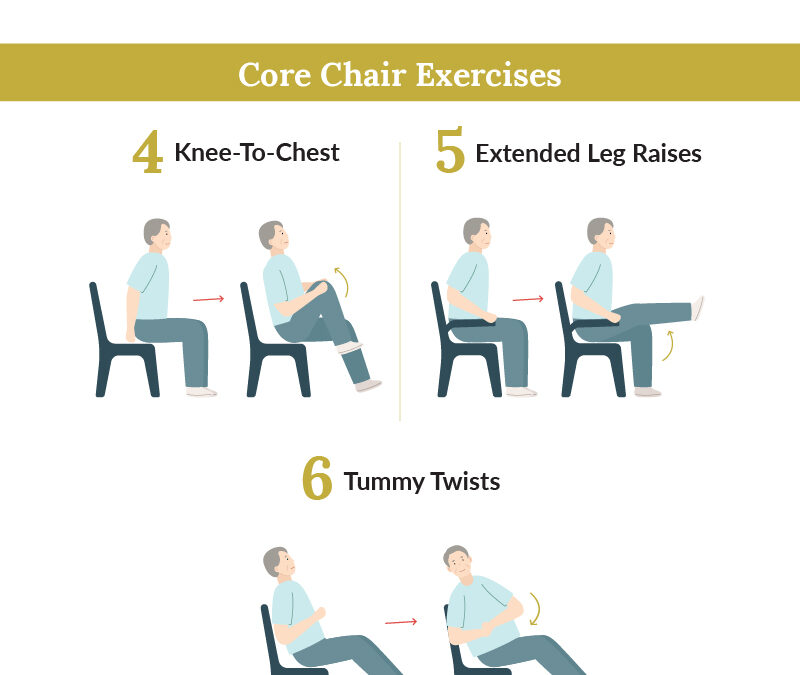 Core Chair Exercises

4 Knee-To-Chest

5 Extended Leg Raises

6 Tummy Twists