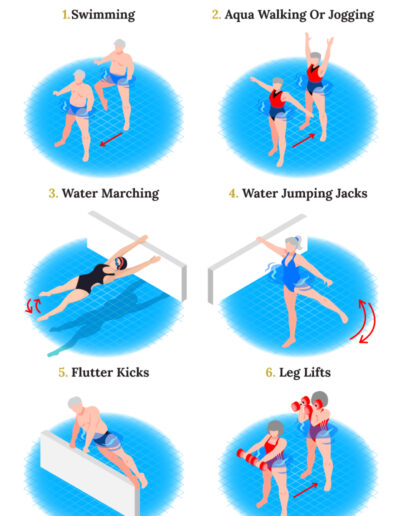 1.Swimming

2. Aqua Walking Or Jogging

3. Water Marching

4. Water Jumping Jacks

5. Flutter Kicks

6. Leg Lifts