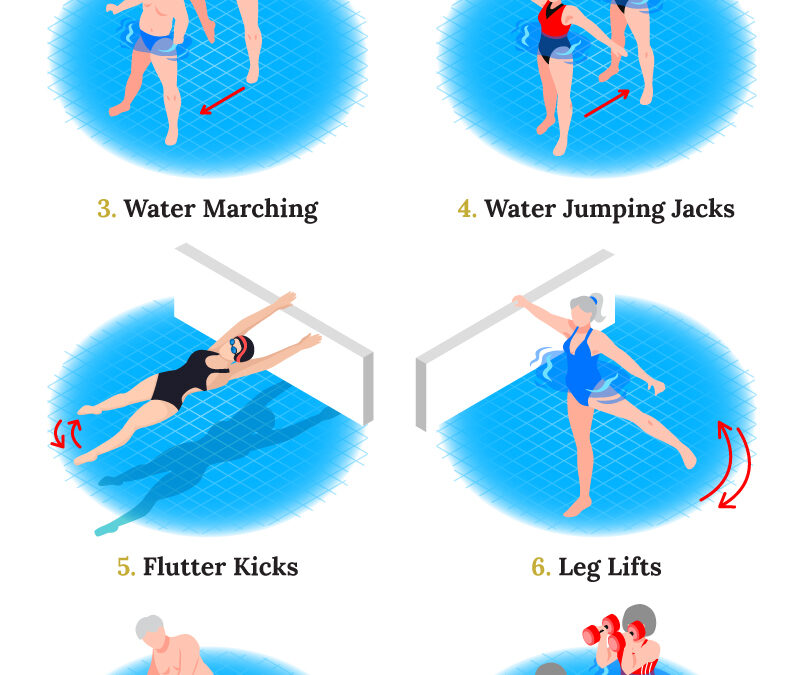 3. Water Marching

4. Water Jumping Jacks

5. Flutter Kicks

6. Leg Lifts